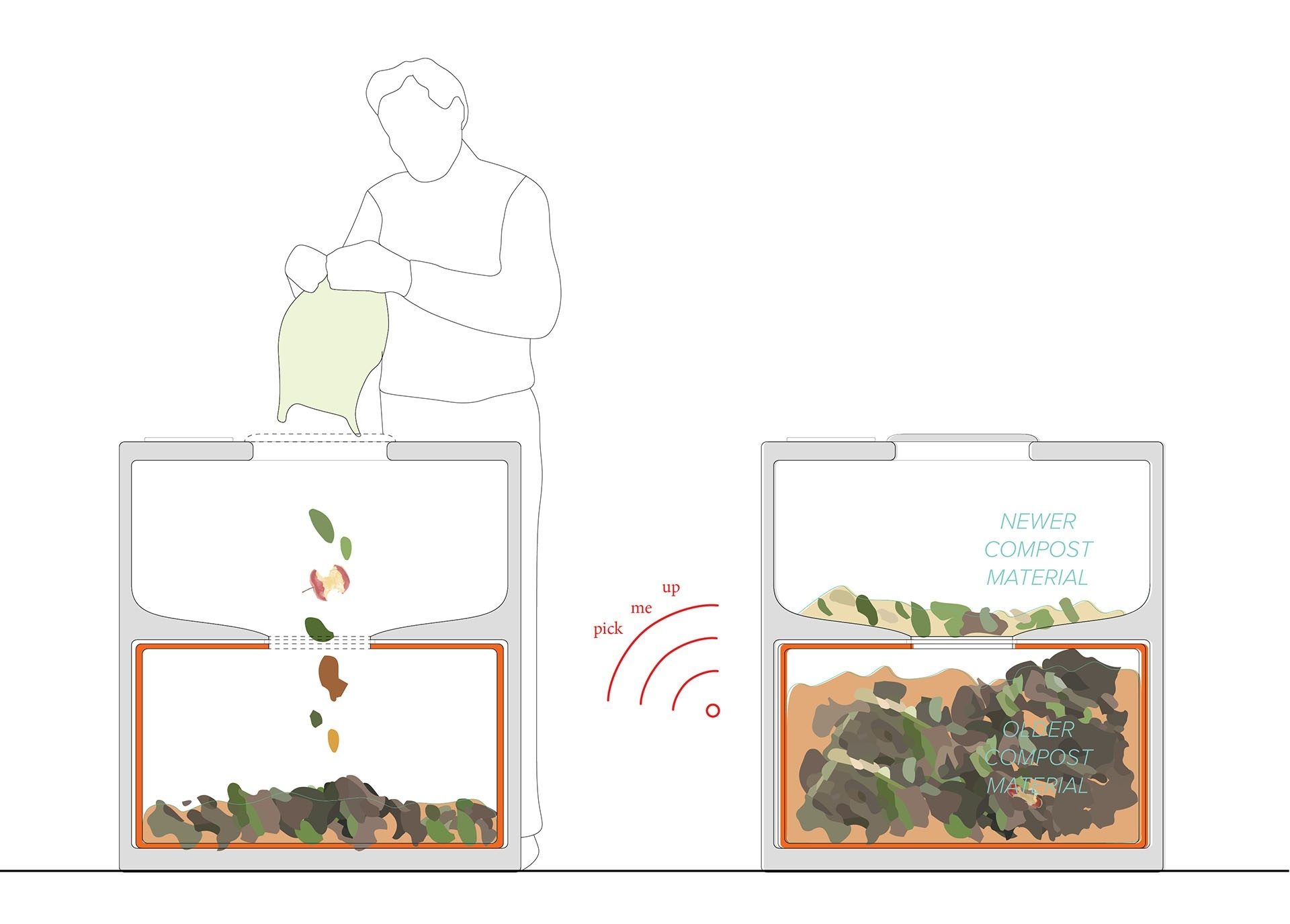 pick me up

NEWER COMPOST MATERIAL

OLDER COMPOST MATERIAL