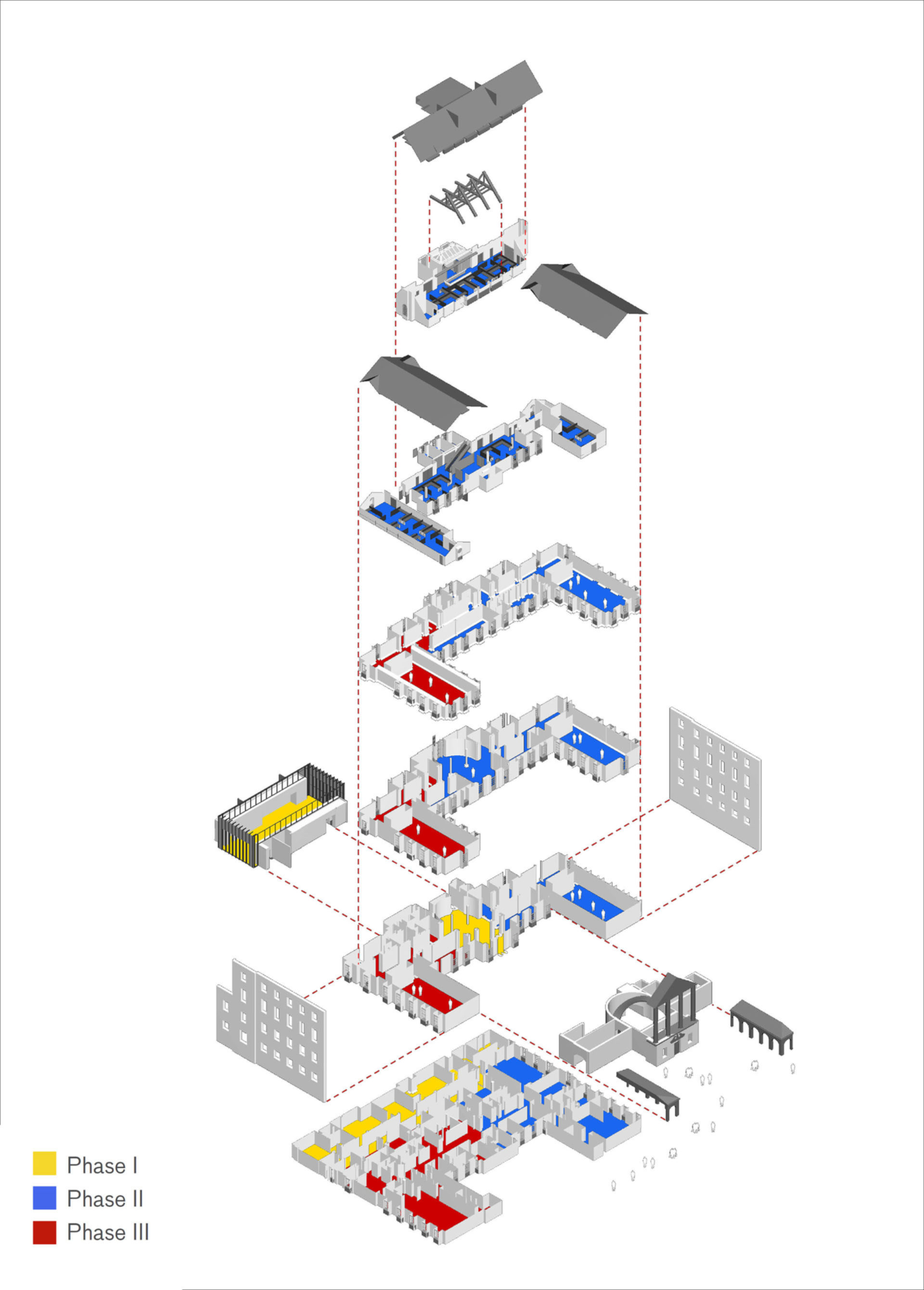 Phase I
Phase II
Phase III