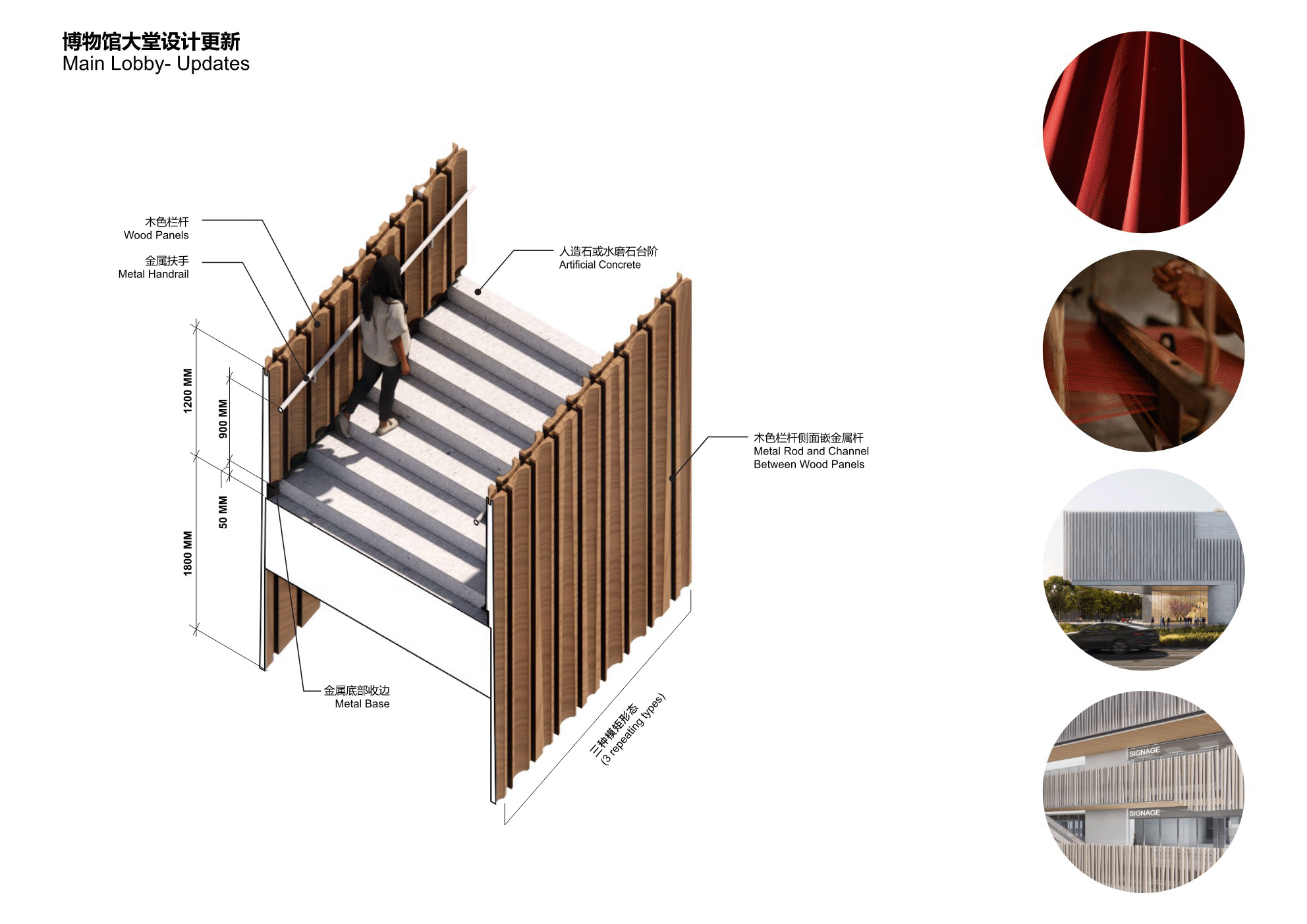 博物馆大堂设计更新
Main Lobby- Updates

木色栏杆
Wood Panels

金属扶手
Metal Handrail

人造石或水磨石台阶
Artificial Concrete

1200 MM

900 MM

50 MM

1800 MM

木色栏杆侧面嵌金属杆
Metal Rod and Channel Between Wood Panels

金属底部收边
Metal Base

三种模矩形态
(3 repeating types)

SIGNAGE

SIGNAGE